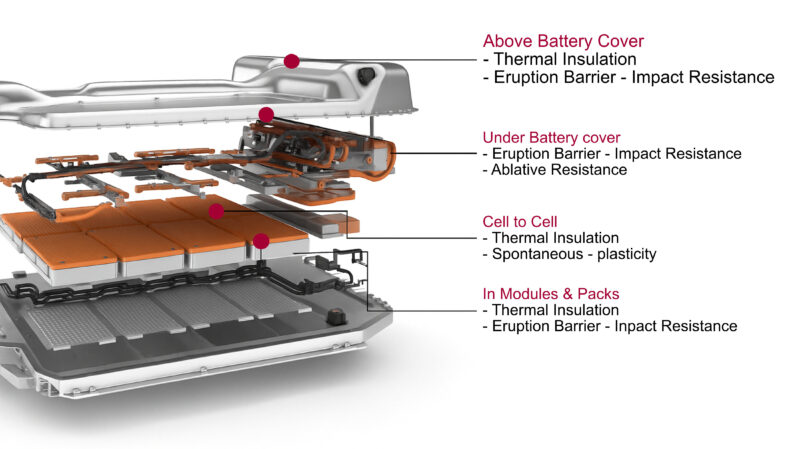 Above Battery Cover
- Thermal Insulation
- Eruption Barrier - Impact Resistance

Under Battery cover
- Eruption Barrier - Impact Resistance
- Ablative Resistance

Cell to Cell
- Thermal Insulation
- Spontaneous - plasticity

In Modules & Packs
- Thermal Insulation
- Eruption Barrier - Inpact Resistance